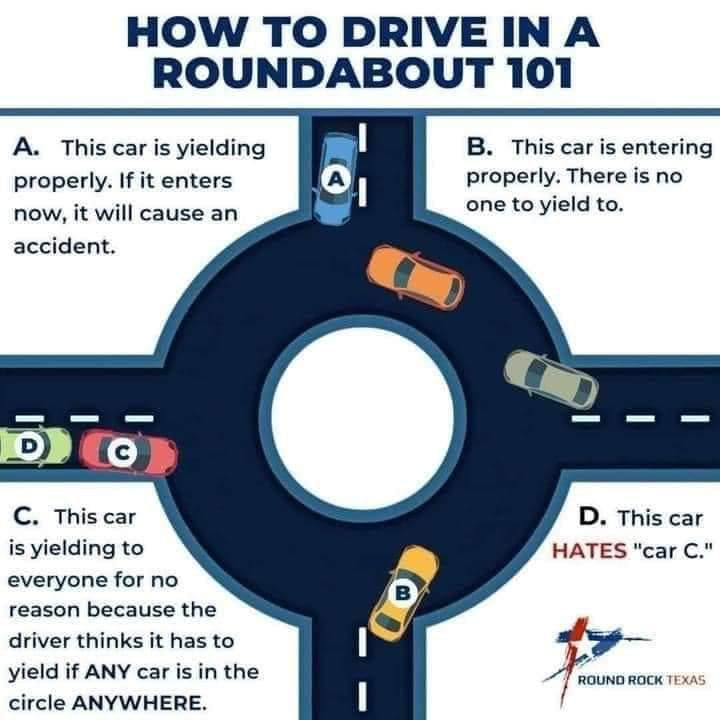 HOW TO DRIVE IN A ROUNDABOUT 101

A. This car is yielding properly. If it enters now, it will cause an accident.

B. This car is entering properly. There is no one to yield to.

A

D

C

B

C. This car is yielding to everyone for no reason because the driver thinks it has to yield if ANY car is in the circle ANYWHERE.

D. This car HATES "car C."

ROUND ROCK TEXAS